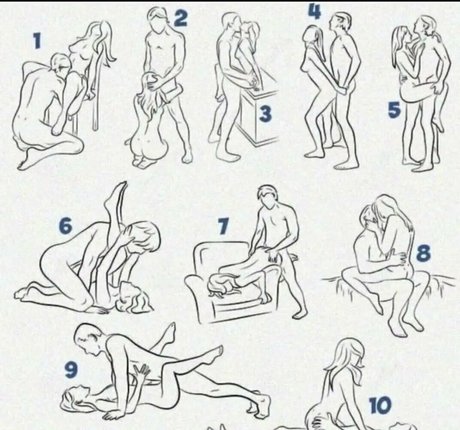 1
2
3
4
5
6
7
8
9
10